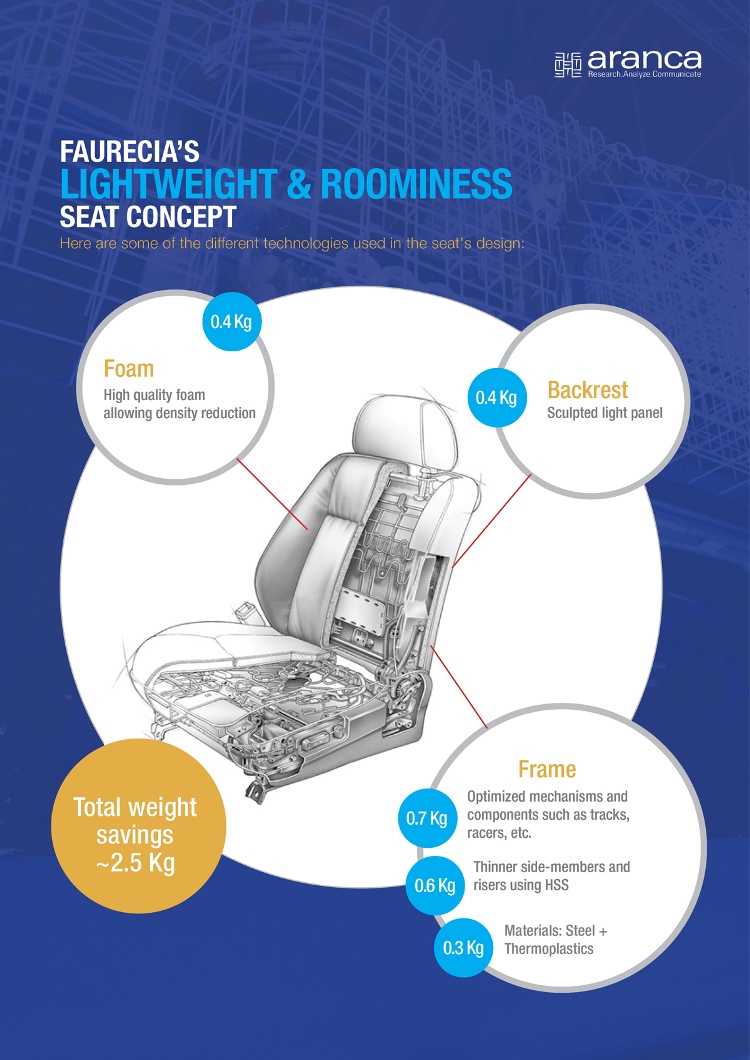 aranca
Research.Analyze.Communicate

FAURECIA'S
LIGHTWEIGHT & ROOMINESS
SEAT CONCEPT
Here are some of the different technologies used in the seat's design:

0.4 Kg
Foam
High quality foam allowing density reduction

0.4 Kg
Backrest
Sculpted light panel

Total weight savings ~2.5 Kg

Frame
0.7 Kg
Optimized mechanisms and components such as tracks, racers, etc.
0.6 Kg
Thinner side-members and risers using HSS
0.3 Kg
Materials: Steel + Thermoplastics