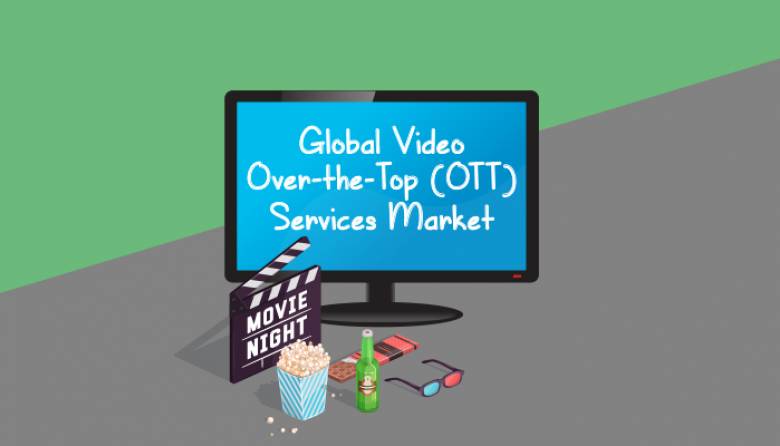 Global Video
Over-the-Top (OTT)
Services Market

MOVIE
NIGHT