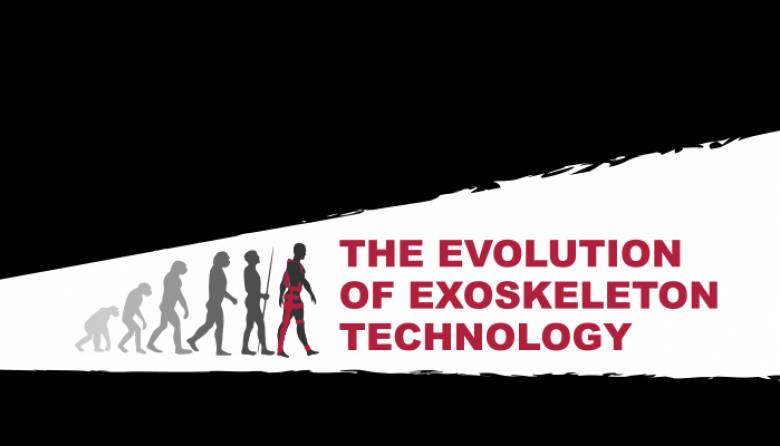 THE EVOLUTION OF EXOSKELETON TECHNOLOGY