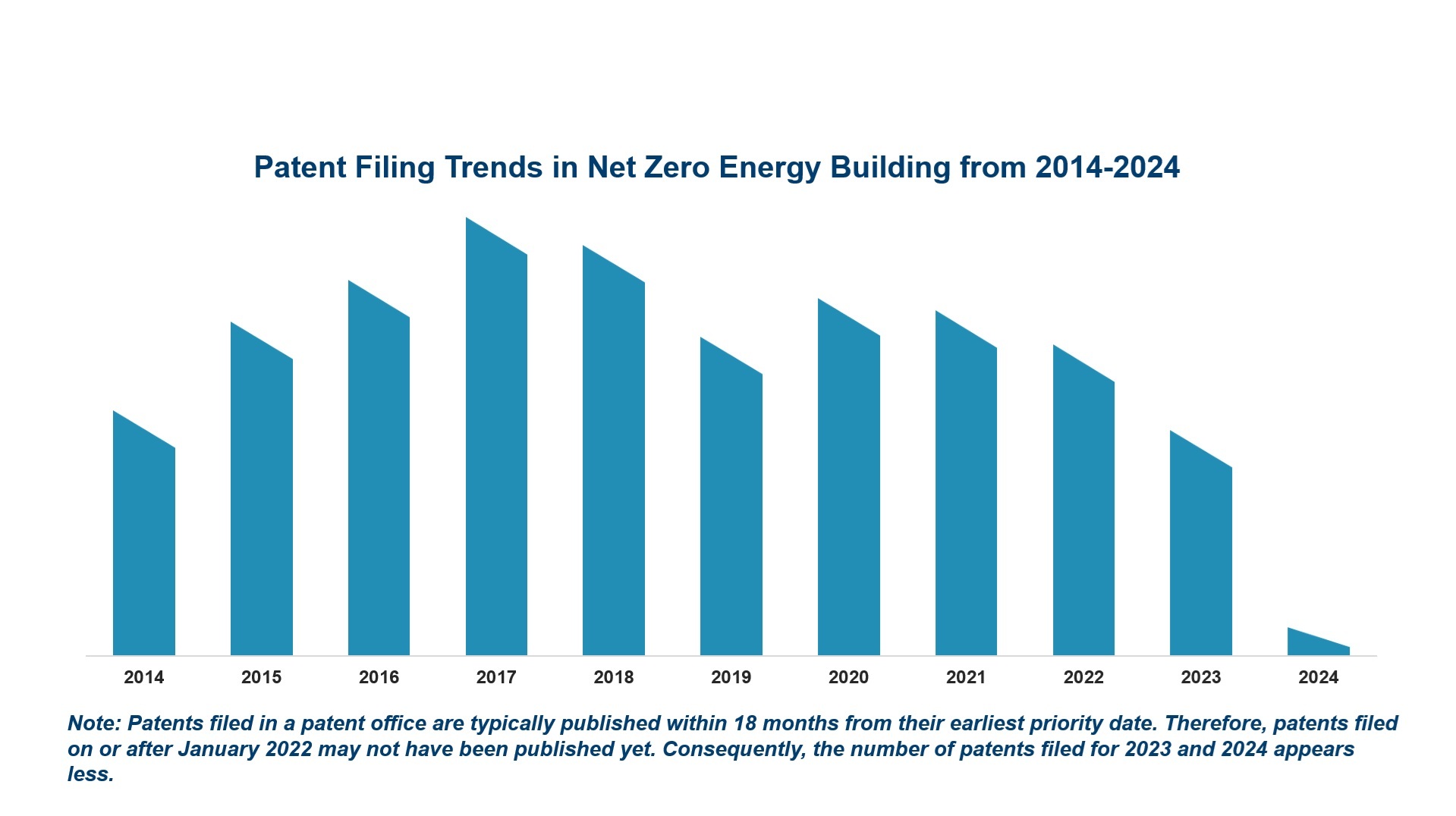 Patent Filing Trends in Net Zero Energy Building from 2014-2024

2014
2015
2016
2017
2018
2019
2020
2021
2022
2023
2024

Note: Patents filed in a patent office are typically published within 18 months from their earliest priority date. Therefore, patents filed on or after January 2022 may not have been published yet. Consequently, the number of patents filed for 2023 and 2024 appears less.