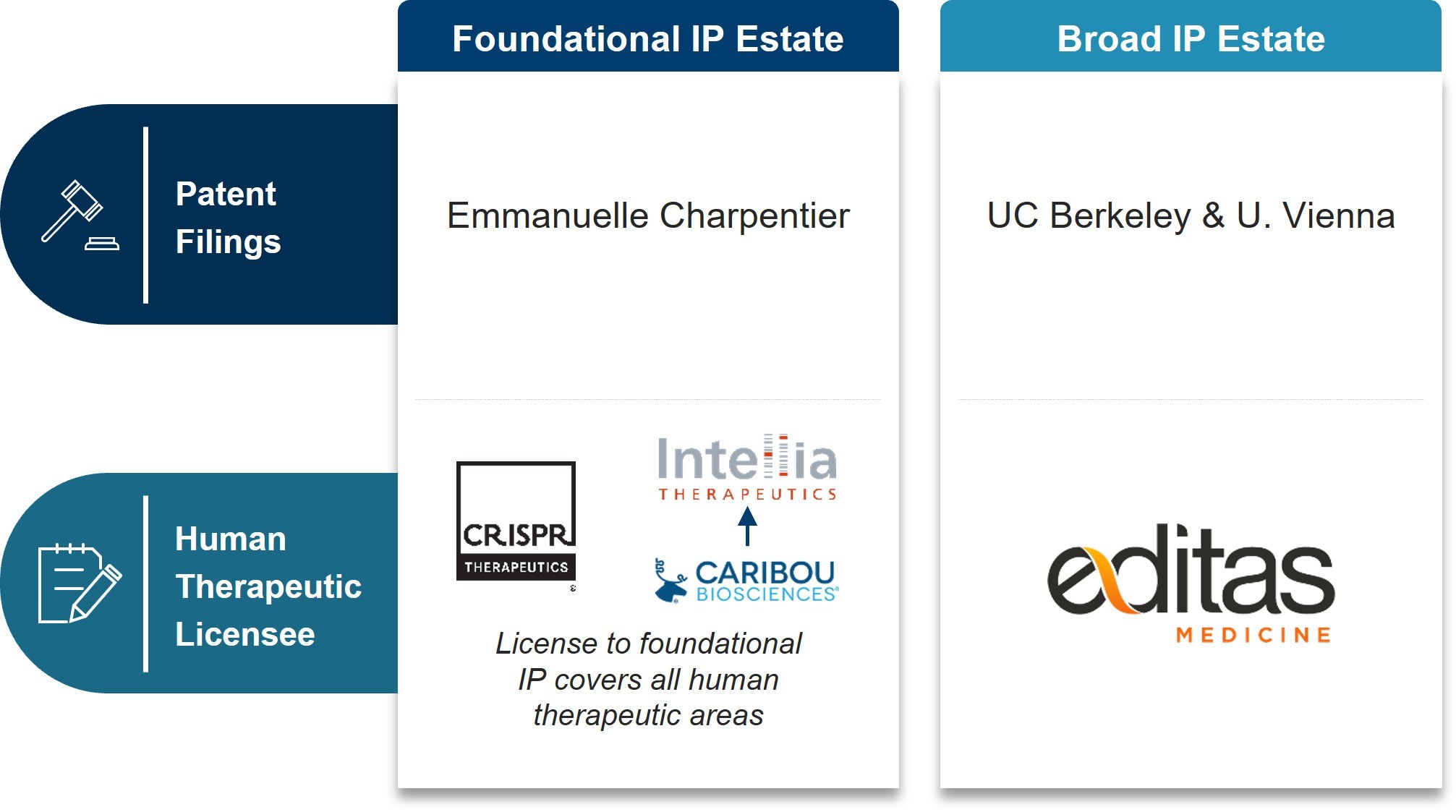 Foundational IP Estate

Broad IP Estate

Patent Filings

Emmanuelle Charpentier

UC Berkeley & U. Vienna

Human Therapeutic Licensee

CRISPR THERAPEUTICS

Intellia THERAPEUTICS

CARIBOU BIOSCIENCES

License to foundational IP covers all human therapeutic areas

editas MEDICINE