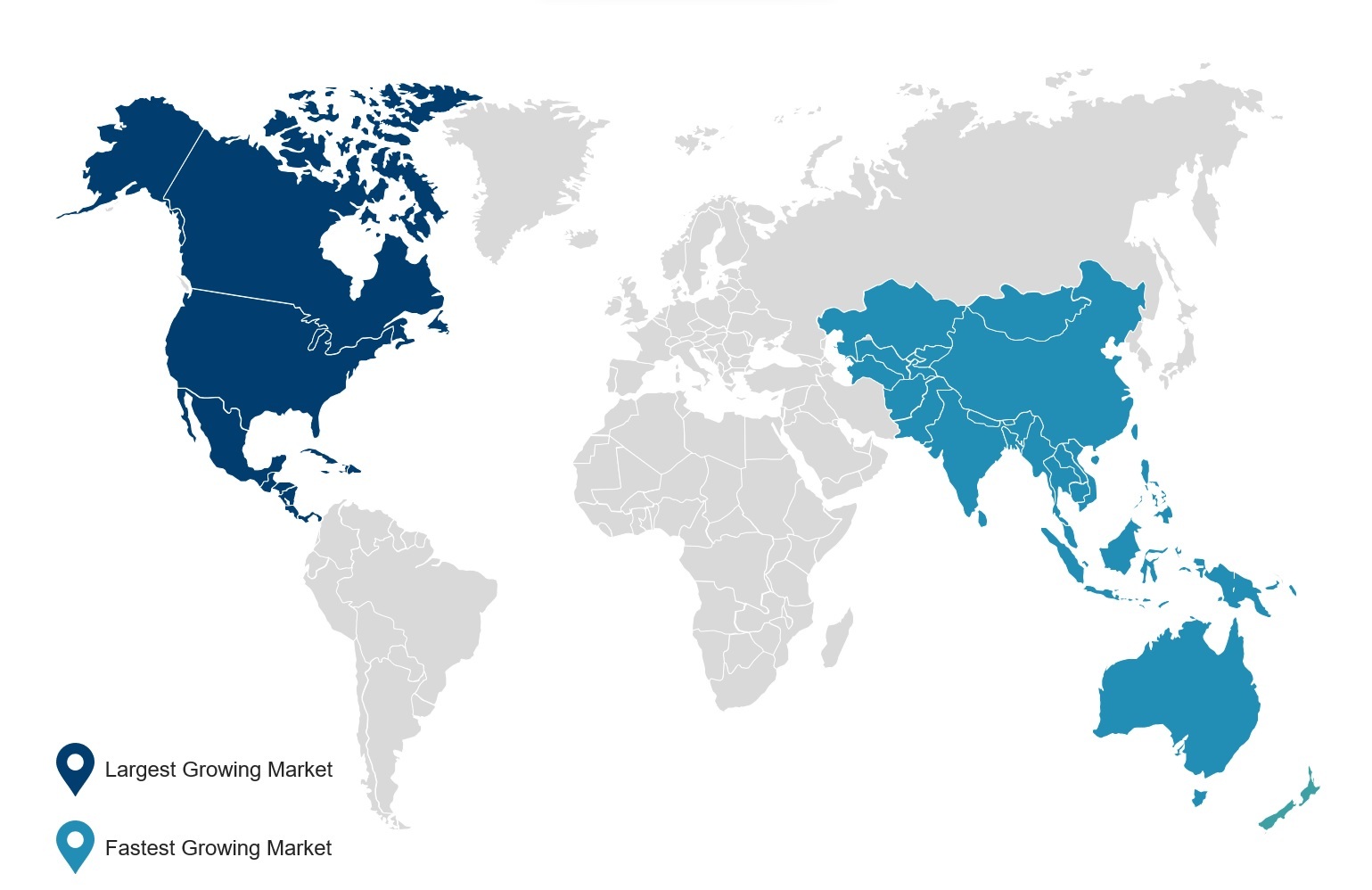 Largest Growing Market

Fastest Growing Market