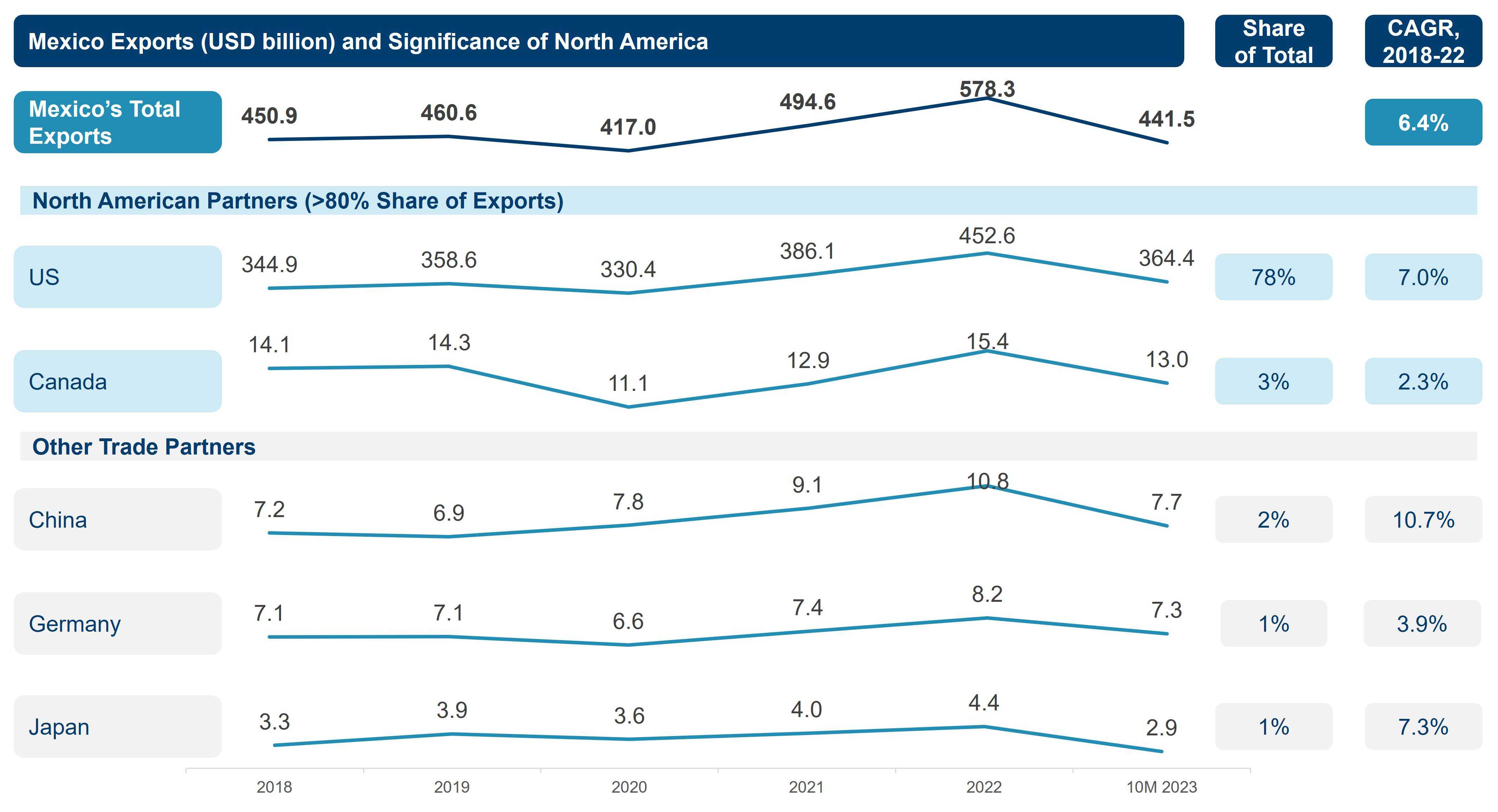 Mexico Exports (USD billion) and Significance of North America

Share of Total

CAGR, 2018-22

Mexico's Total Exports

450.9 460.6 417.0 494.6 578.3 441.5

6.4%

North American Partners (>80% Share of Exports)

US

344.9 358.6 330.4 386.1 452.6 364.4

78%

7.0%

Canada

14.1 14.3 11.1 12.9 15.4 13.0

3%

2.3%

Other Trade Partners

China

7.2 6.9 7.8 9.1 10.8 7.7

2%

10.7%

Germany

7.1 7.1 6.6 7.4 8.2 7.3

1%

3.9%

Japan

3.3 3.9 3.6 4.0 4.4 2.9

1%

7.3%

2018 2019 2020 2021 2022 10M 2023