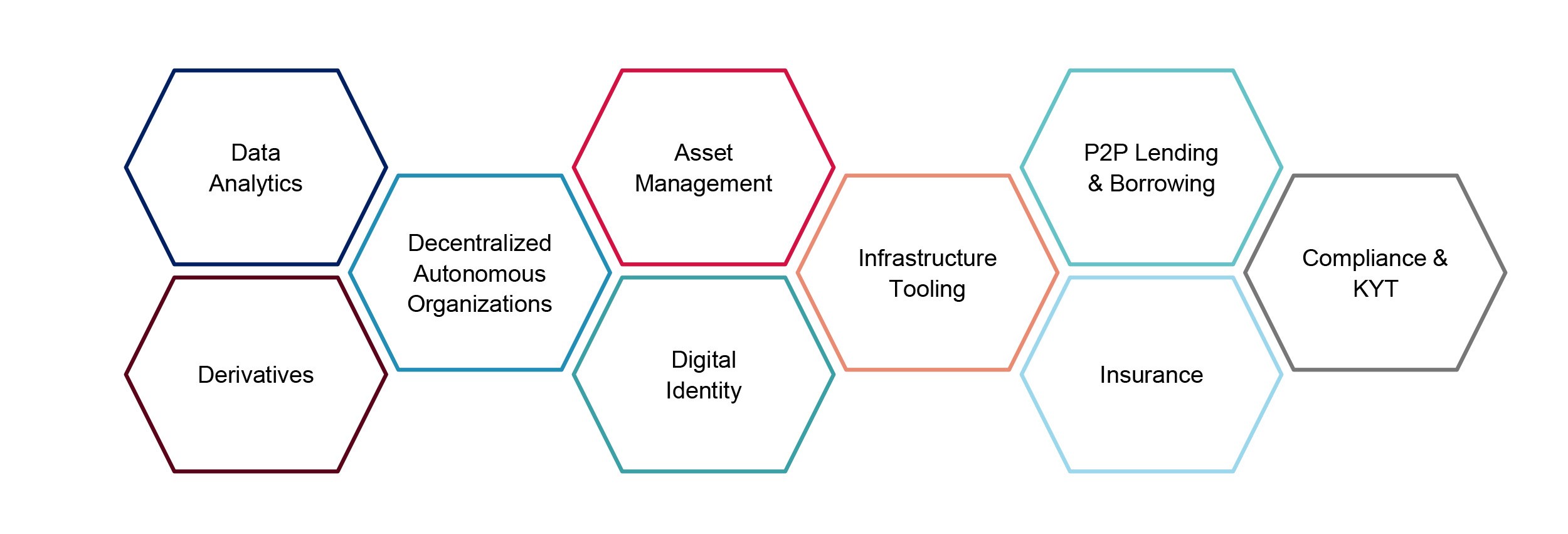 Data Analytics

Derivatives

Decentralized Autonomous Organizations

Asset Management

Digital Identity

Infrastructure Tooling

P2P Lending & Borrowing

Insurance

Compliance & KYT