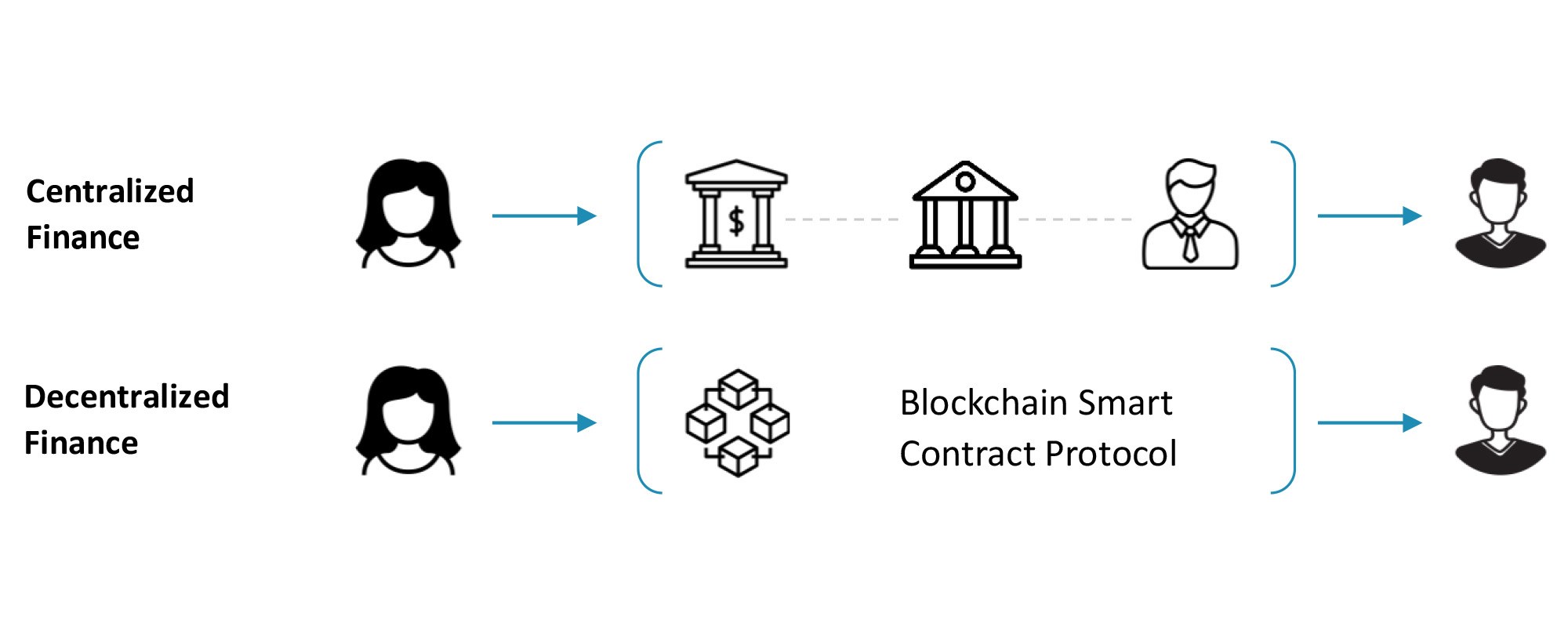 Centralized Finance

$

Decentralized Finance

Blockchain Smart Contract Protocol